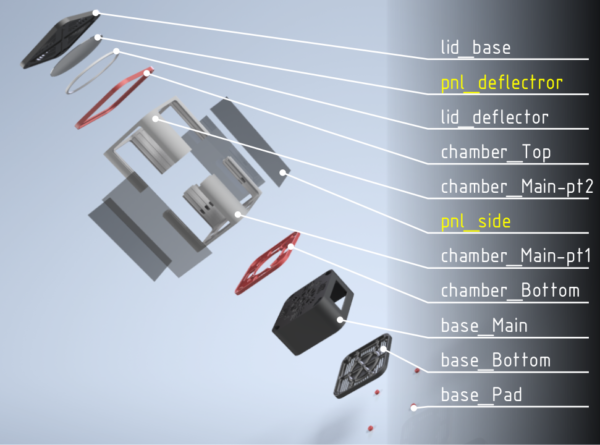 lid_base

pnl_deflectror

lid_deflector

chamber_Top

chamber_Main-pt2

pnl_side

chamber_Main-pt1

chamber_Bottom

base_Main

base_Bottom

base_Pad